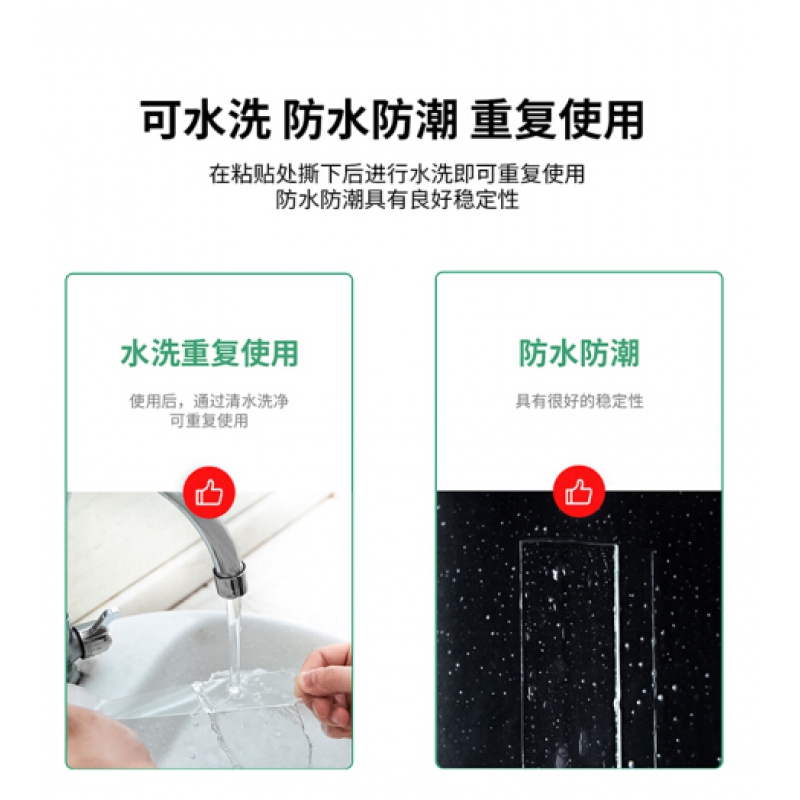 可水洗 防水防潮 重复使用

在粘贴处撕下后进行水洗即可重复使用
防水防潮具有良好稳定性

水洗重复使用

使用后，通过清水洗净
可重复使用

防水防潮

具有很好的稳定性