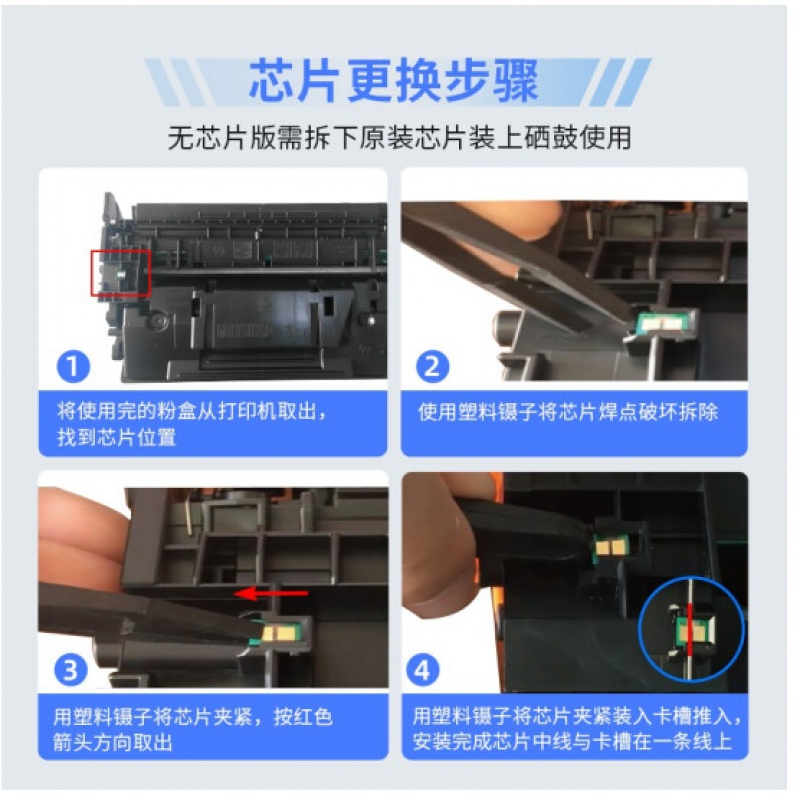 芯片更换步骤

无芯片版需拆下原装芯片装上硒鼓使用

1
将使用完的粉盒从打印机取出，找到芯片位置

2
使用塑料镊子将芯片焊点破坏拆除

3
用塑料镊子将芯片夹紧，按红色箭头方向取出

4
用塑料镊子将芯片夹紧装入卡槽推入，安装完成芯片中线与卡槽在一条线上