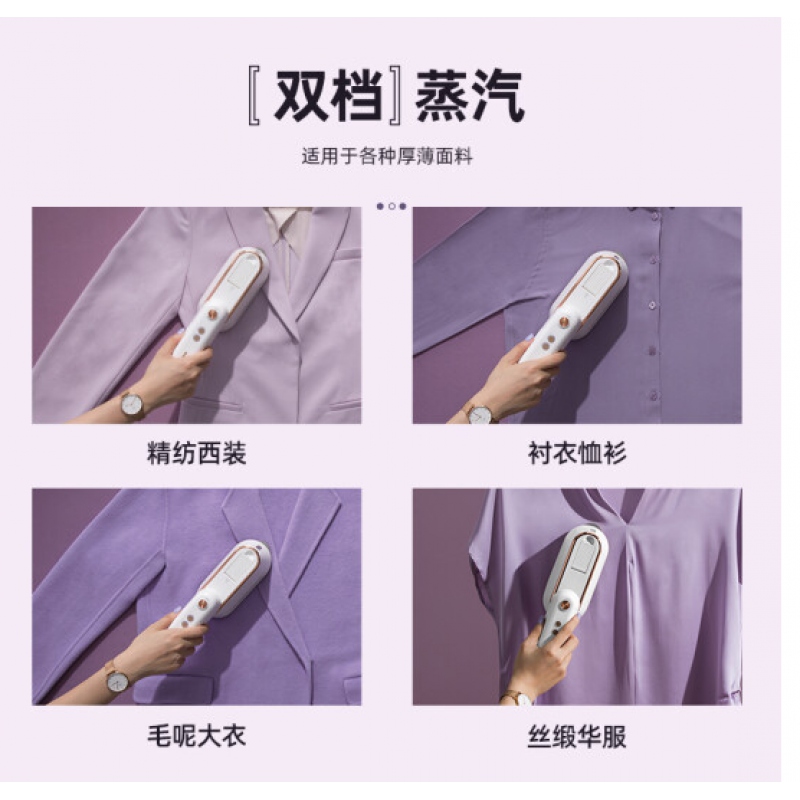 [双档]蒸汽

适用于各种厚薄面料

精纺西装

衬衣恤衫

毛呢大衣

丝缎华服