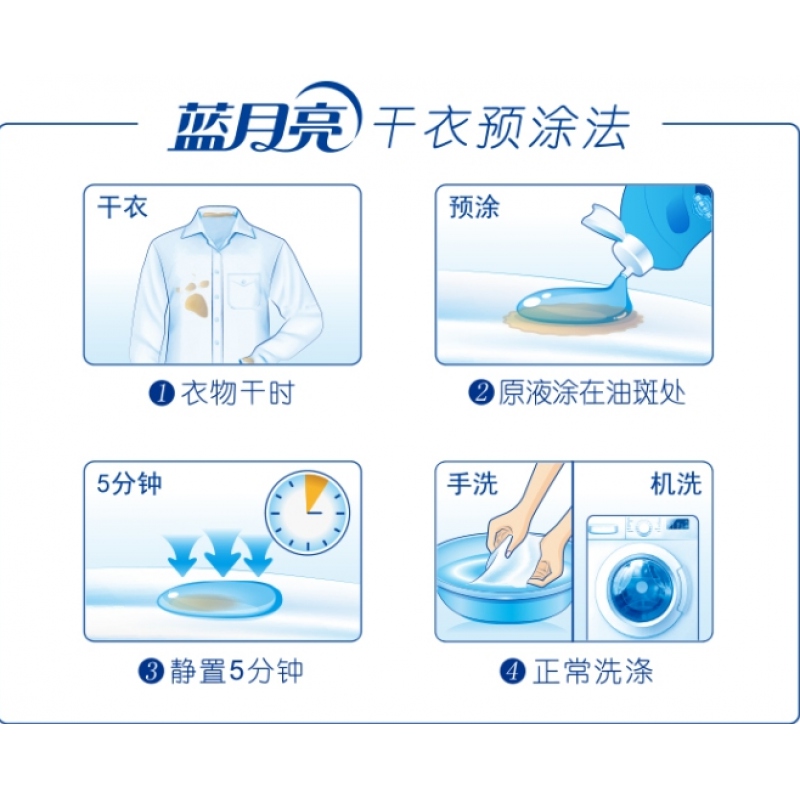 蓝月亮 干衣预涂法

干衣

1 衣物干时

预涂

2 原液涂在油斑处

5分钟

3 静置5分钟

手洗

机洗

4 正常洗涤